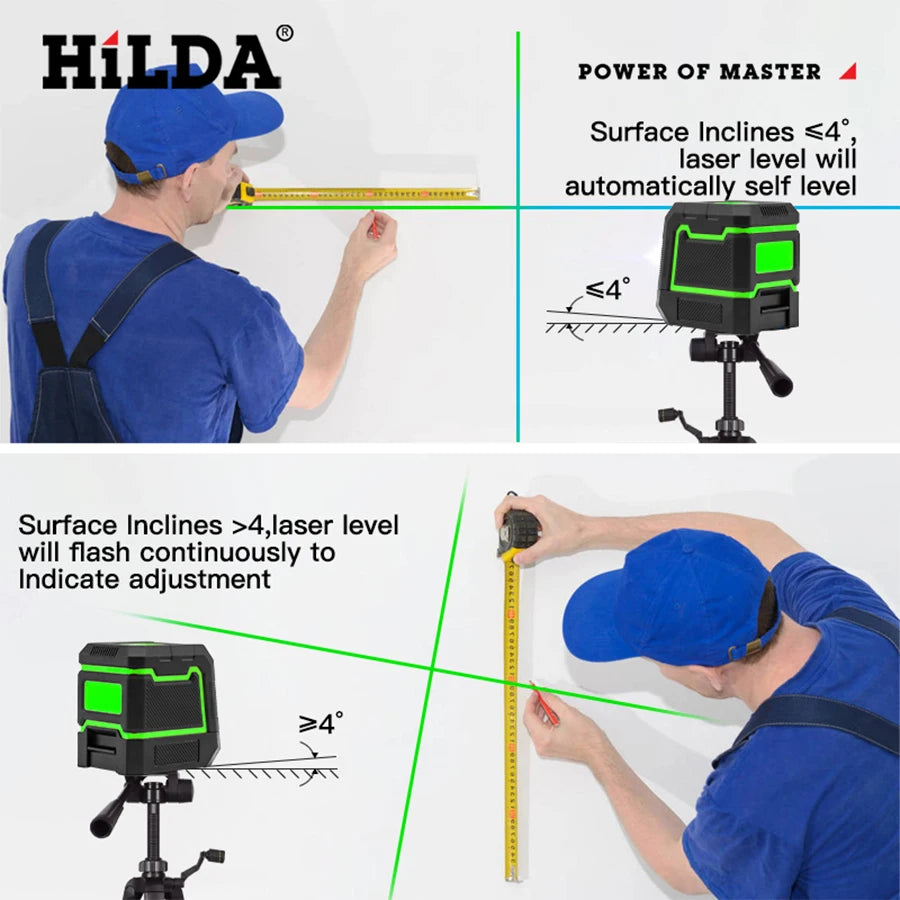 HiLDA®

POWER OF MASTER

Surface Inclines ≤4°, laser level will automatically self level

≤4°

Surface Inclines >4,laser level will flash continuously to Indicate adjustment

≥4°